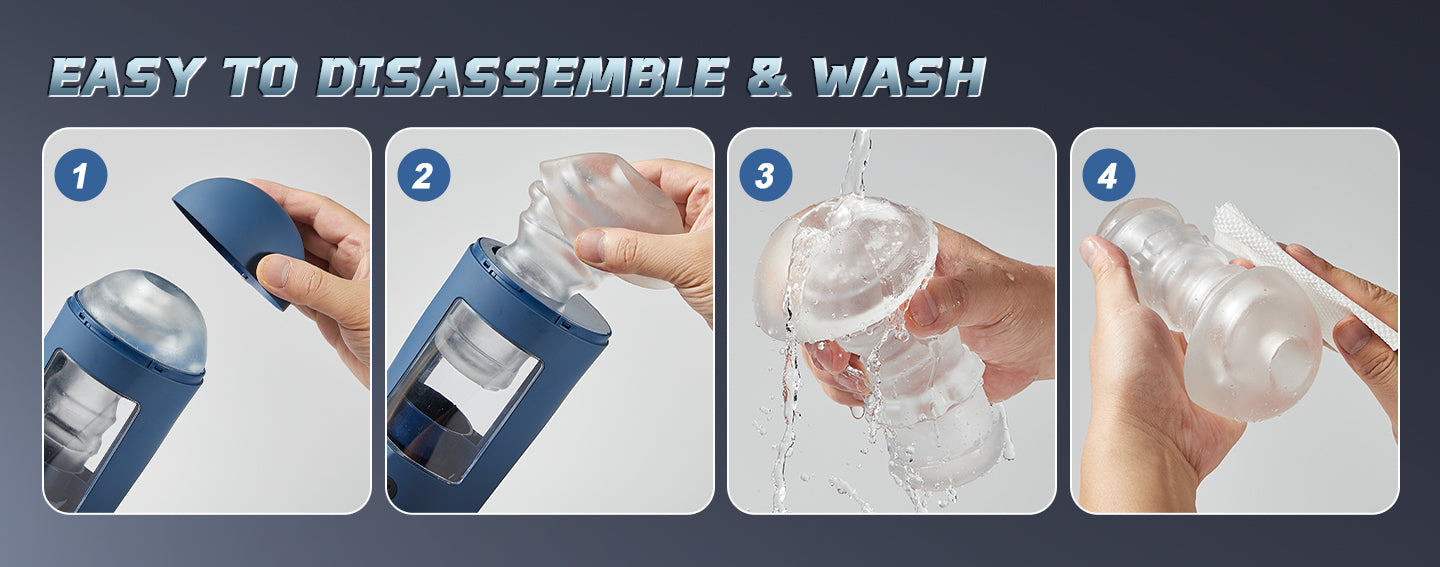 EASY TO DISASSEMBLE & WASH

1

2

3

4